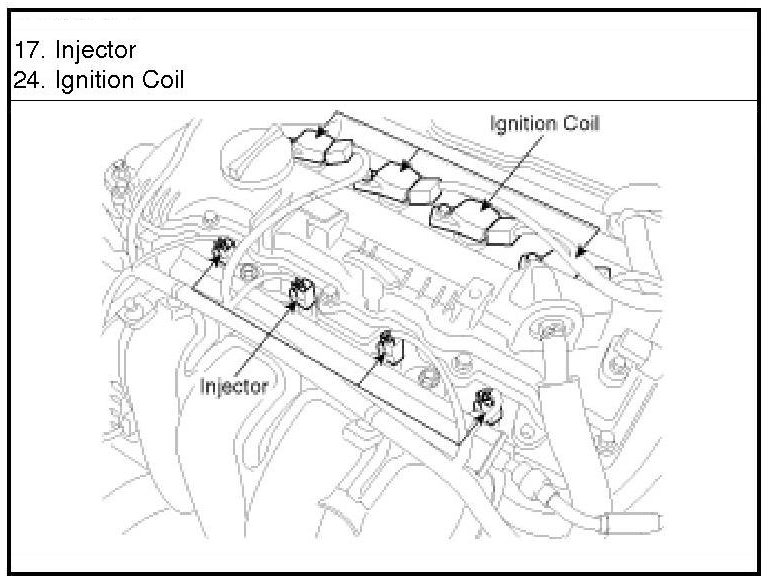 17. Injector
24. Ignition Coil

Ignition Coil

Injector