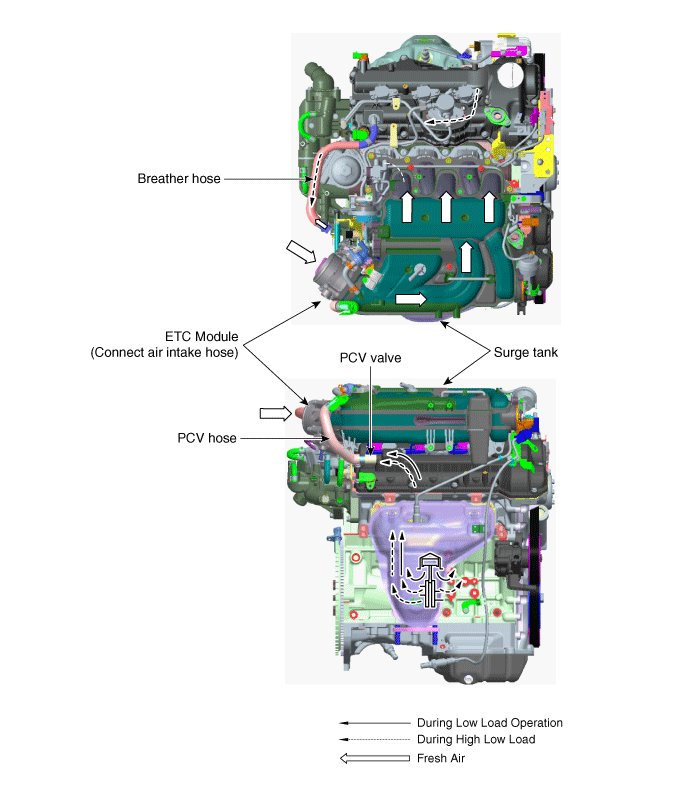 Breather hose

ETC Module
(Connect air intake hose)

PCV valve

Surge tank

PCV hose

During Low Load Operation
During High Low Load
Fresh Air