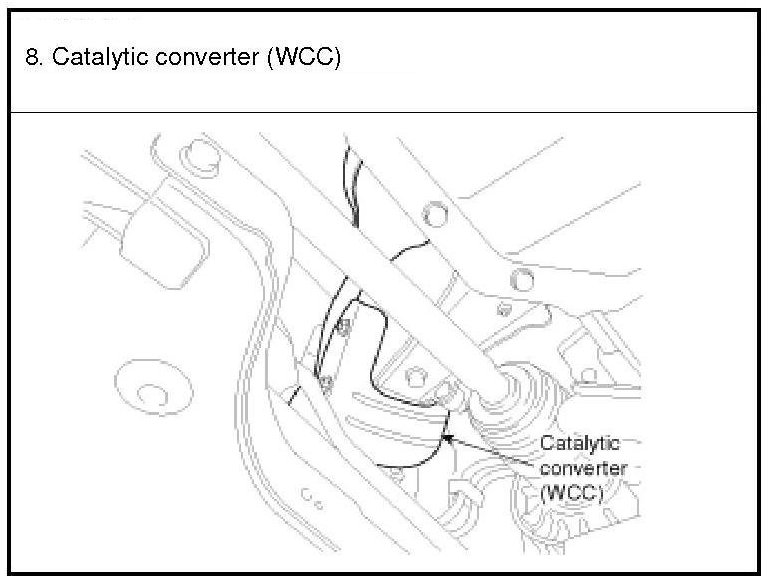 8. Catalytic converter (WCC)

Catalytic converter (WCC)