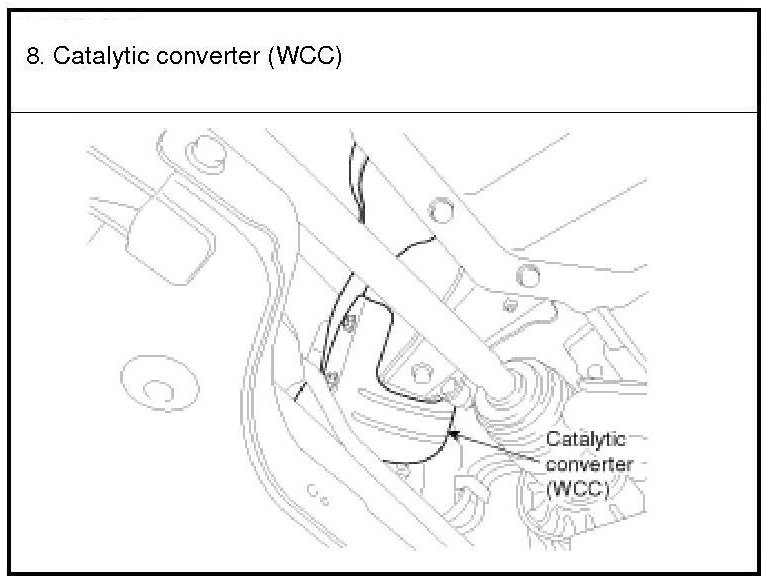 8. Catalytic converter (WCC)

Catalytic converter (WCC)