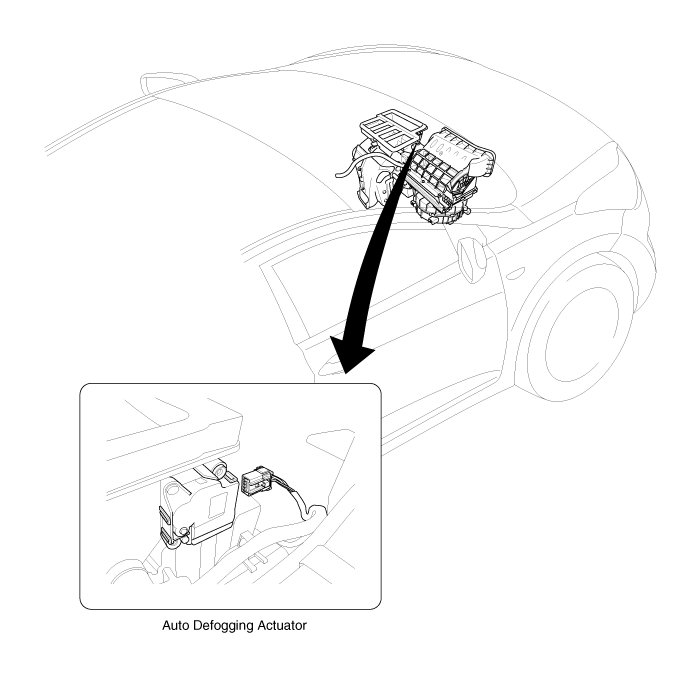 Auto Defogging Actuator