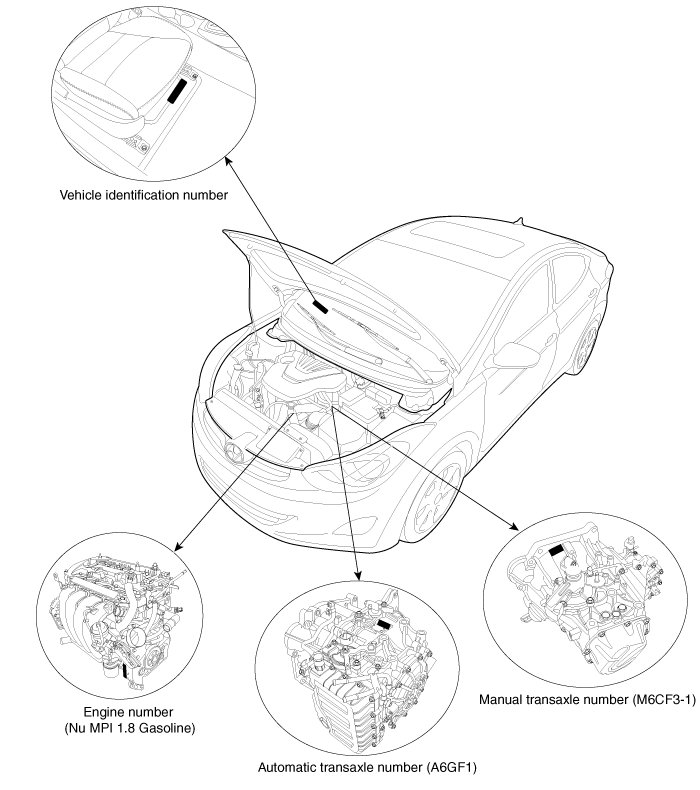 Vehicle identification number

Engine number
(Nu MPI 1.8 Gasoline)

Automatic transaxle number (A6GF1)

Manual transaxle number (M6CF3-1)