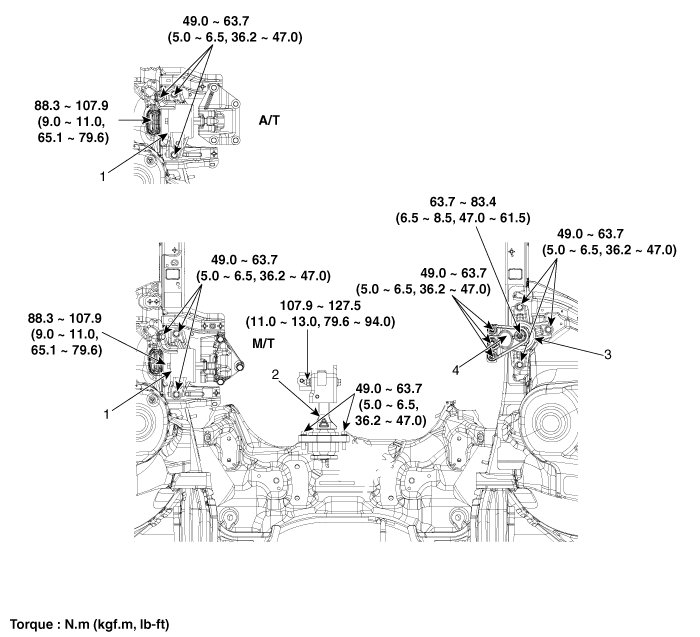 49.0 ~ 63.7
(5.0 ~ 6.5, 36.2 ~ 47.0)

88.3 ~ 107.9
(9.0 ~ 11.0,
65.1 ~ 79.6)

A/T

1

63.7 ~ 83.4
(6.5 ~ 8.5, 47.0 ~ 61.5)

49.0 ~ 63.7
(5.0 ~ 6.5, 36.2 ~ 47.0)

49.0 ~ 63.7
(5.0 ~ 6.5, 36.2 ~ 47.0)

49.0 ~ 63.7
(5.0 ~ 6.5, 36.2 ~ 47.0)

107.9 ~ 127.5
(11.0 ~ 13.0, 79.6 ~ 94.0)

88.3 ~ 107.9
(9.0 ~ 11.0,
65.1 ~ 79.6)

M/T

3

4

2

49.0 ~ 63.7
(5.0 ~ 6.5,
36.2 ~ 47.0)

1

Torque : N.m (kgf.m, lb-ft)