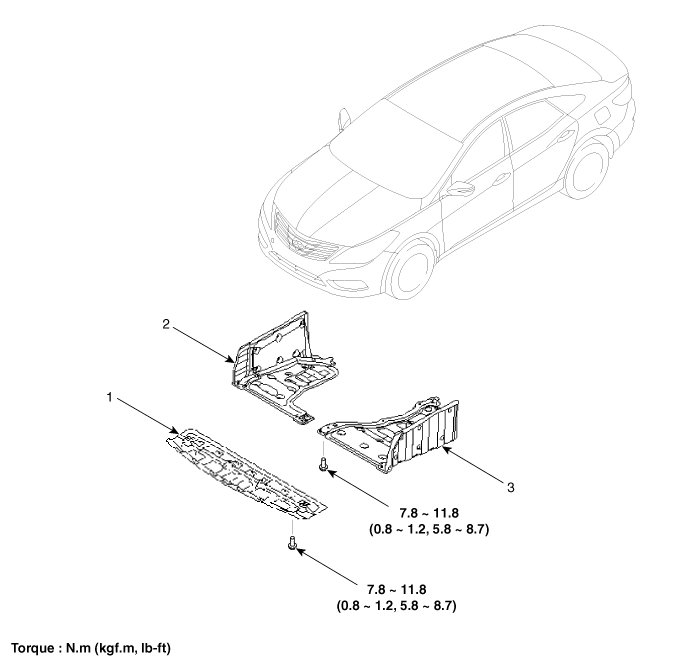 2

1

3

7.8 ~ 11.8
(0.8 ~ 1.2, 5.8 ~ 8.7)

7.8 ~ 11.8
(0.8 ~ 1.2, 5.8 ~ 8.7)

Torque : N.m (kgf.m, lb-ft)