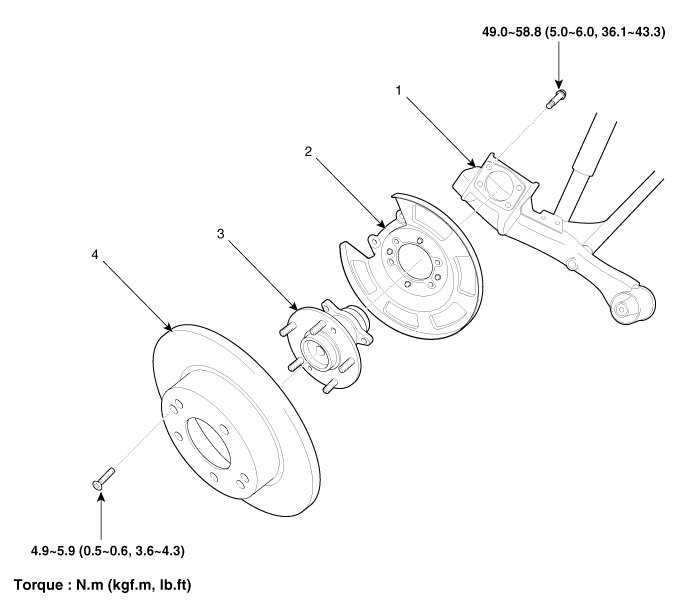 49.0~58.8 (5.0~6.0, 36.1~43.3)

1

2

3

4

4.9~5.9 (0.5~0.6, 3.6~4.3)

Torque : N.m (kgf.m, lb.ft)