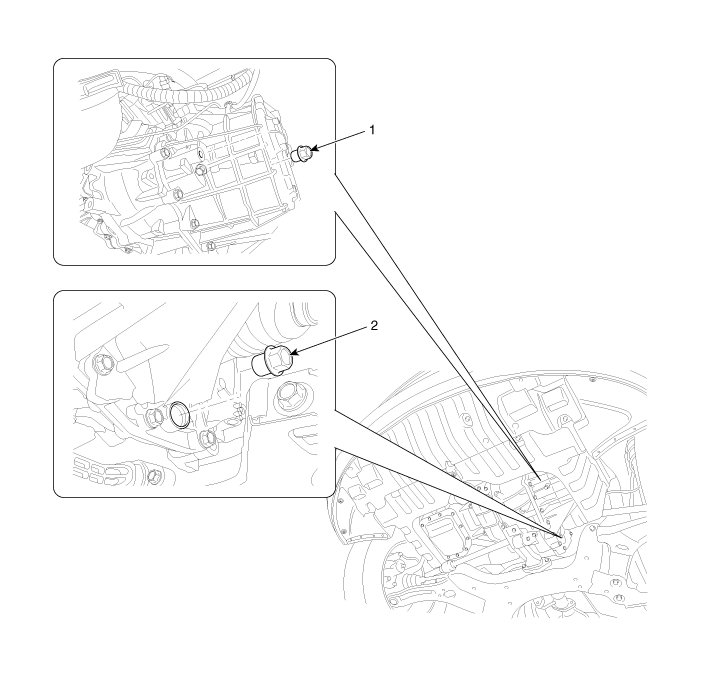 1

2