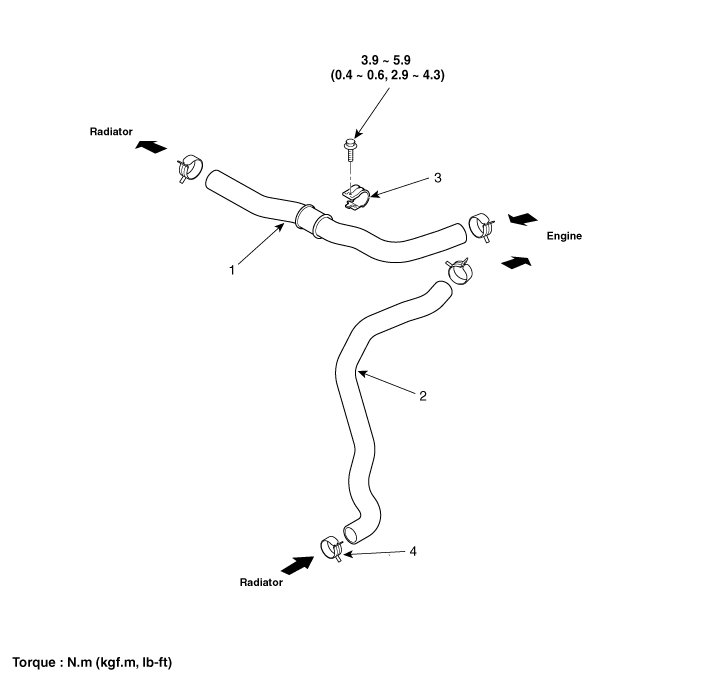 3.9 ~ 5.9
(0.4 ~ 0.6, 2.9 ~ 4.3)

Radiator

3

Engine

1

2

4

Radiator

Torque : N.m (kgf.m, lb-ft)