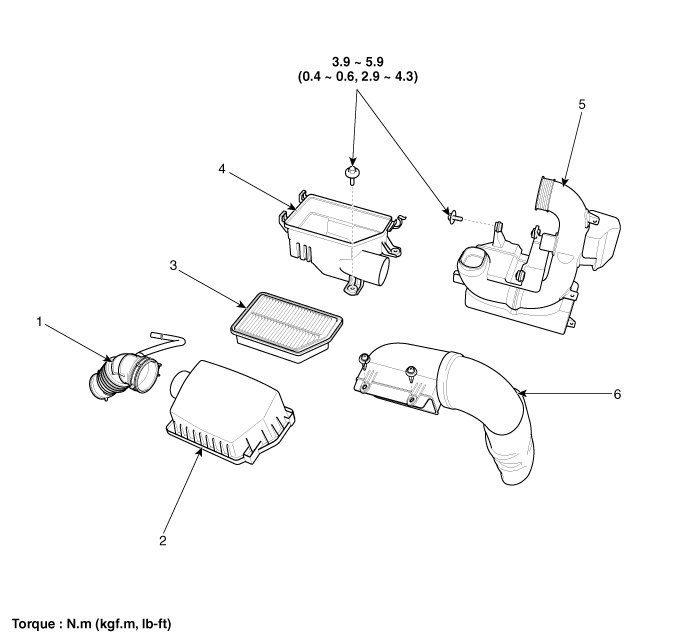 3.9 ~ 5.9
(0.4 ~ 0.6, 2.9 ~ 4.3)

5

4

3

1

6

2

Torque : N.m (kgf.m, lb-ft)