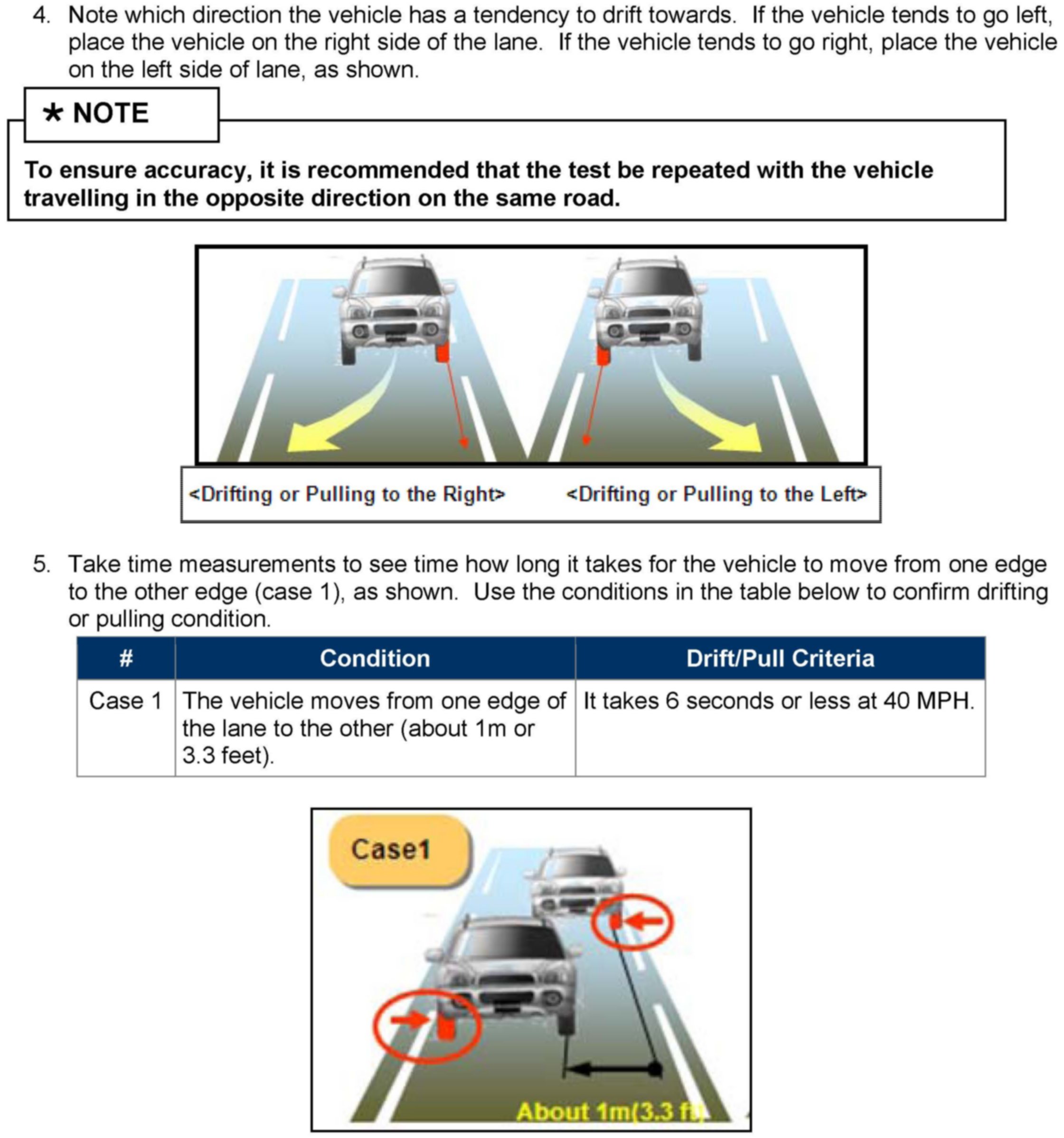 4. Note which direction the vehicle has a tendency to drift towards. If the vehicle tends to go left, place the vehicle on the right side of the lane. If the vehicle tends to go right, place the vehicle on the left side of lane, as shown.

* NOTE

To ensure accuracy, it is recommended that the test be repeated with the vehicle travelling in the opposite direction on the same road.

<Drifting or Pulling to the Right> <Drifting or Pulling to the Left>

5. Take time measurements to see time how long it takes for the vehicle to move from one edge to the other edge (case 1), as shown. Use the conditions in the table below to confirm drifting or pulling condition.

| # | Condition | Drift/Pull Criteria |
|---|---|---|
| Case 1 | The vehicle moves from one edge of the lane to the other (about 1m or 3.3 feet). | It takes 6 seconds or less at 40 MPH. |

Case1

About 1m(3.3 ft)