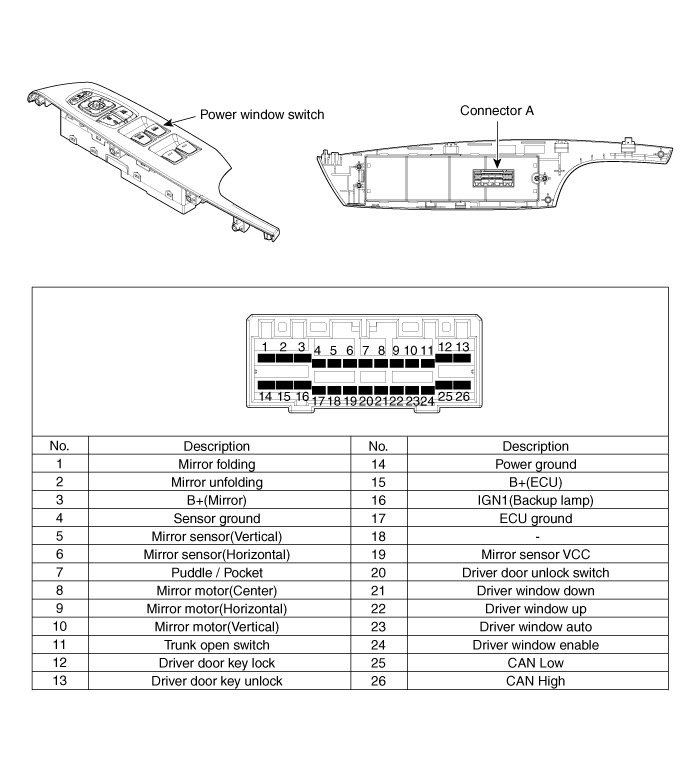 Power window switch

Connector A

1 2 3 4 5 6 7 8 9 10 11 12 13

14 15 16 17 18 19 20 21 22 23 24 25 26

| No. | Description | No. | Description |
|---|---|---|---|
| 1 | Mirror folding | 14 | Power ground |
| 2 | Mirror unfolding | 15 | B+(ECU) |
| 3 | B+(Mirror) | 16 | IGN1(Backup lamp) |
| 4 | Sensor ground | 17 | ECU ground |
| 5 | Mirror sensor(Vertical) | 18 | - |
| 6 | Mirror sensor(Horizontal) | 19 | Mirror sensor VCC |
| 7 | Puddle / Pocket | 20 | Driver door unlock switch |
| 8 | Mirror motor(Center) | 21 | Driver window down |
| 9 | Mirror motor(Horizontal) | 22 | Driver window up |
| 10 | Mirror motor(Vertical) | 23 | Driver window auto |
| 11 | Trunk open switch | 24 | Driver window enable |
| 12 | Driver door key lock | 25 | CAN Low |
| 13 | Driver door key unlock | 26 | CAN High |