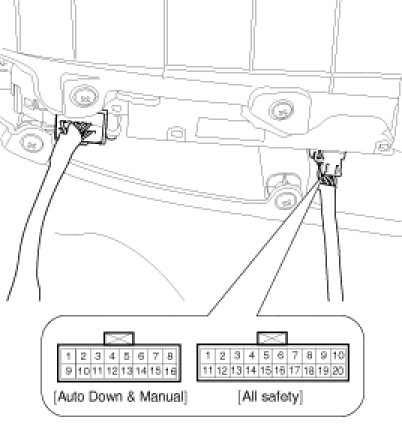 | 1 | 2 | 3 | 4 | 5 | 6 | 7 | 8 |
|---|---|---|---|---|---|---|---|
| 9 | 10 | 11 | 12 | 13 | 14 | 15 | 16 |

[Auto Down & Manual]

| 1 | 2 | 3 | 4 | 5 | 6 | 7 | 8 | 9 | 10 |
|---|---|---|---|---|---|---|---|---|---|
| 11 | 12 | 13 | 14 | 15 | 16 | 17 | 18 | 19 | 20 |

[All safety]