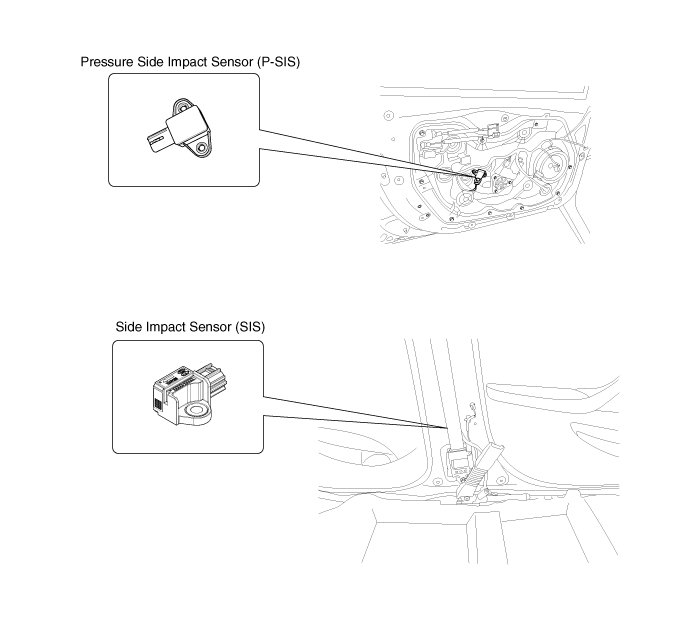 Pressure Side Impact Sensor (P-SIS)

Side Impact Sensor (SIS)