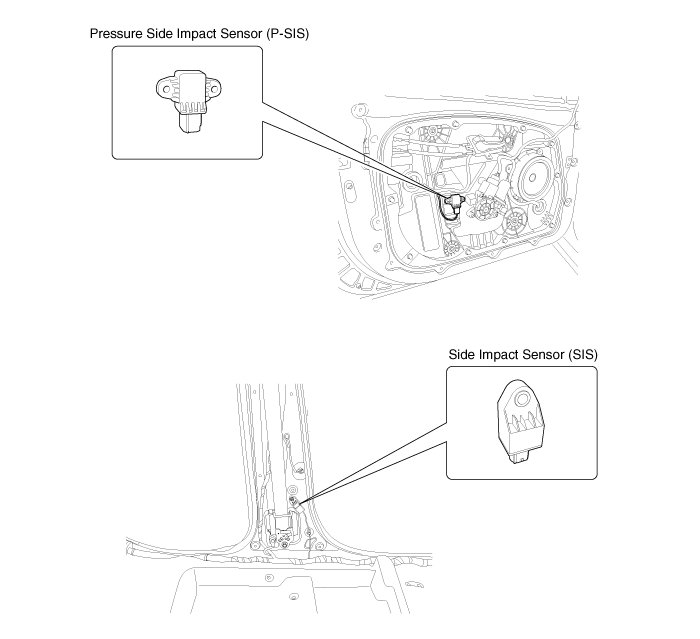 Pressure Side Impact Sensor (P-SIS)

Side Impact Sensor (SIS)