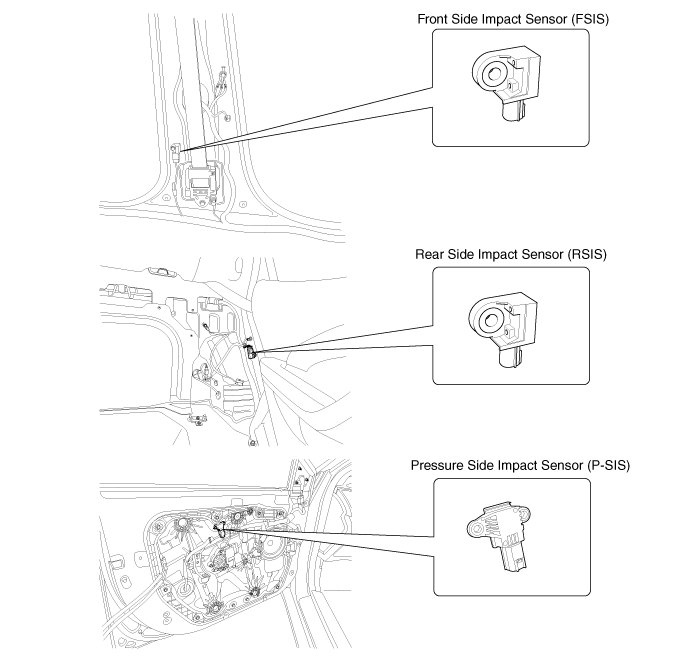 Front Side Impact Sensor (FSIS)

Rear Side Impact Sensor (RSIS)

Pressure Side Impact Sensor (P-SIS)