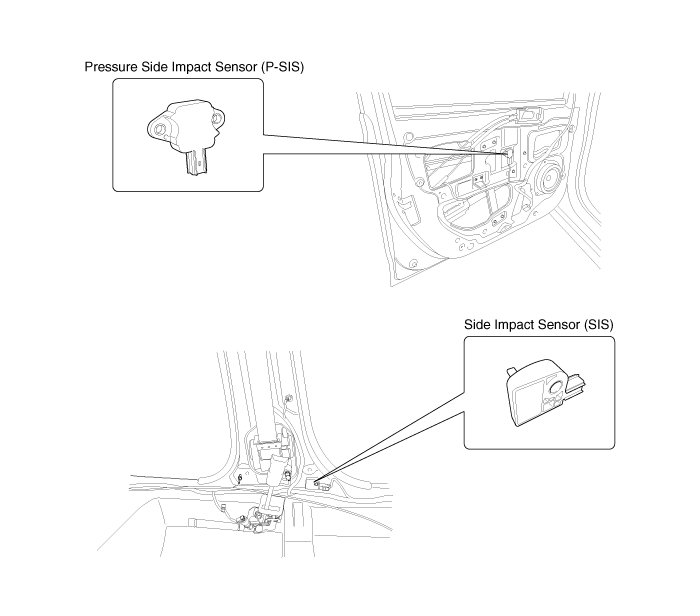 Pressure Side Impact Sensor (P-SIS)

Side Impact Sensor (SIS)