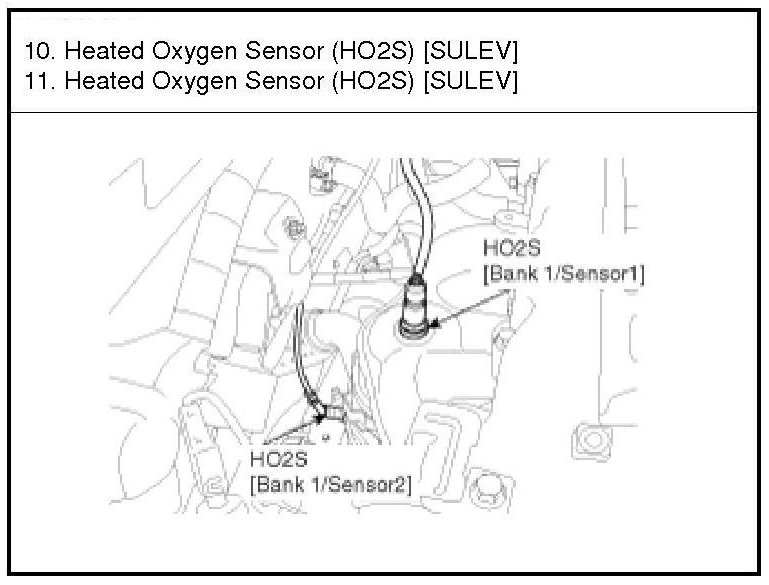 10. Heated Oxygen Sensor (HO2S) [SULEV]
11. Heated Oxygen Sensor (HO2S) [SULEV]

HO2S
[Bank 1/Sensor1]

HO2S
[Bank 1/Sensor2]