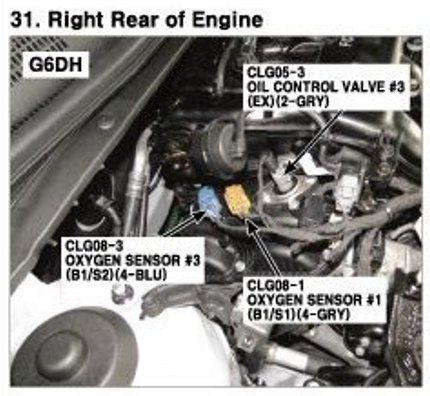 31. Right Rear of Engine

G6DH

CLG05-3
OIL CONTROL VALVE #3
(EX)(2-GRY)

CLG08-3
OXYGEN SENSOR #3
(B1/S2)(4-BLU)

CLG08-1
OXYGEN SENSOR #1
(B1/S1)(4-GRY)