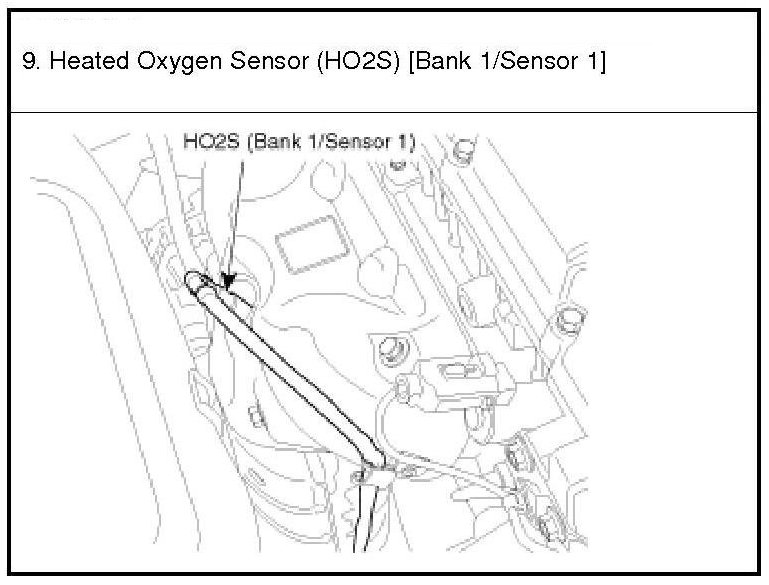 9. Heated Oxygen Sensor (HO2S) [Bank 1/Sensor 1]

HO2S (Bank 1/Sensor 1)