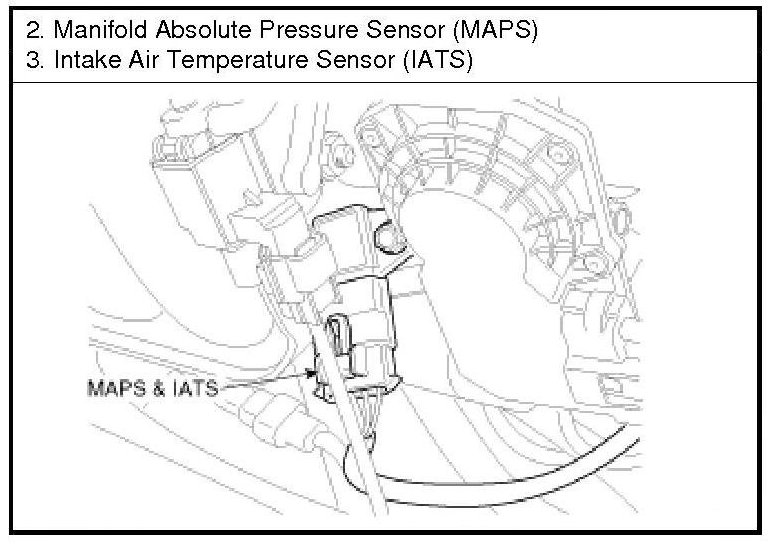 2. Manifold Absolute Pressure Sensor (MAPS)
3. Intake Air Temperature Sensor (IATS)

MAPS & IATS