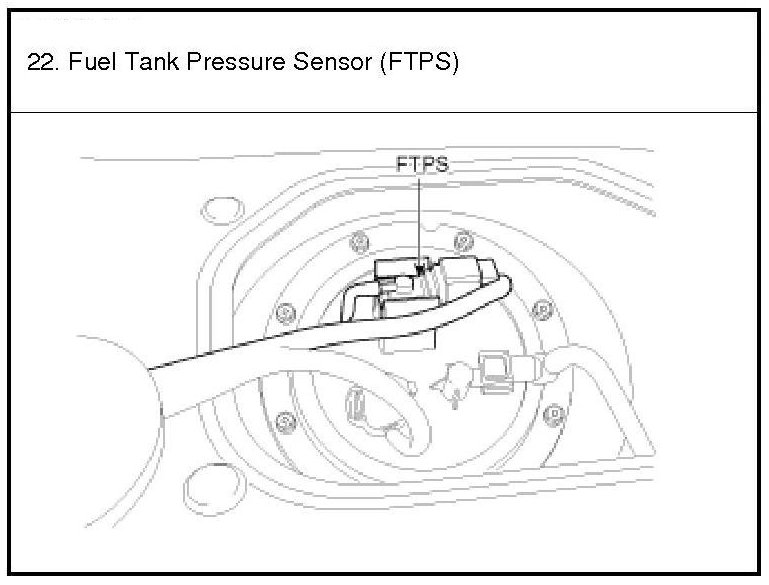 22. Fuel Tank Pressure Sensor (FTPS)

FTPS