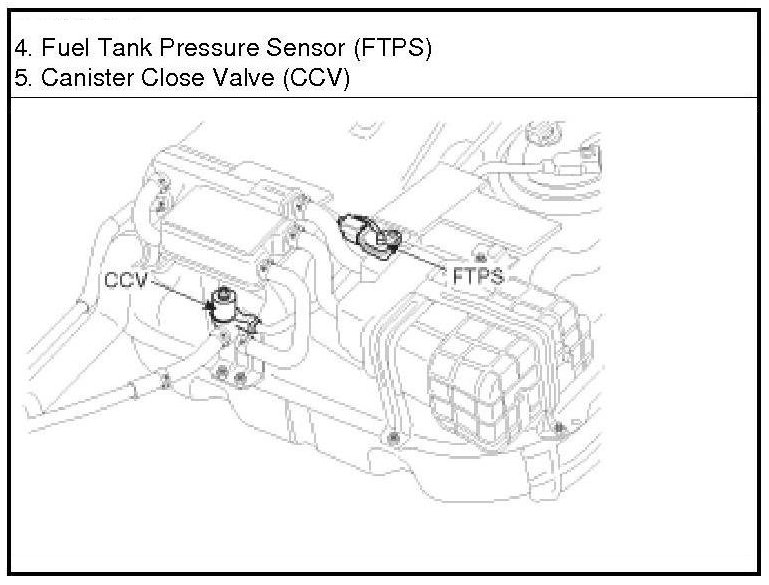 4. Fuel Tank Pressure Sensor (FTPS)
5. Canister Close Valve (CCV)

CCV
FTPS