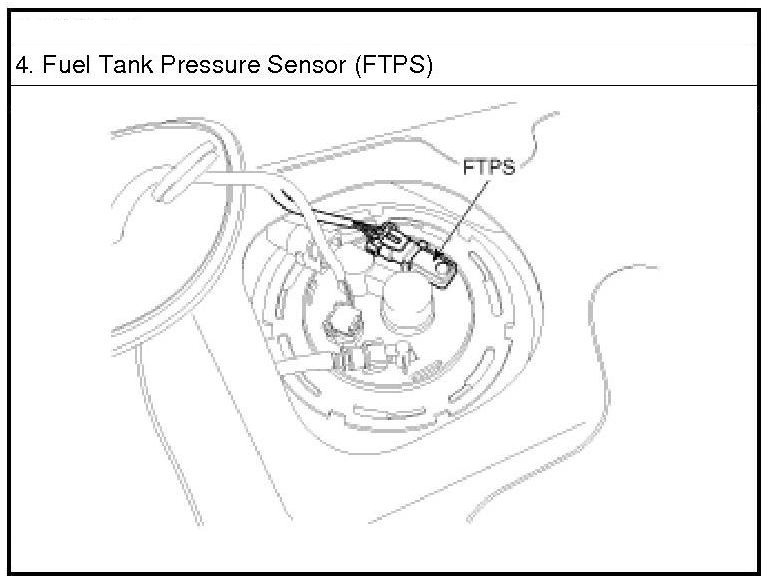 4. Fuel Tank Pressure Sensor (FTPS)

FTPS