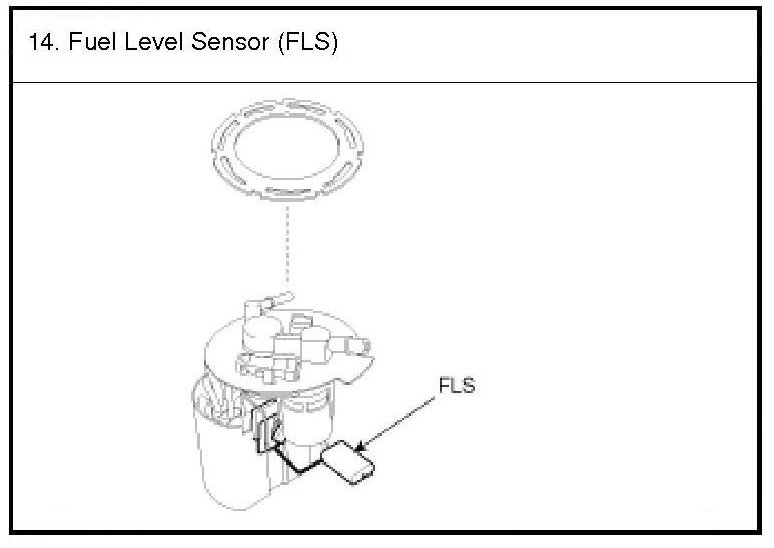 14. Fuel Level Sensor (FLS)

FLS