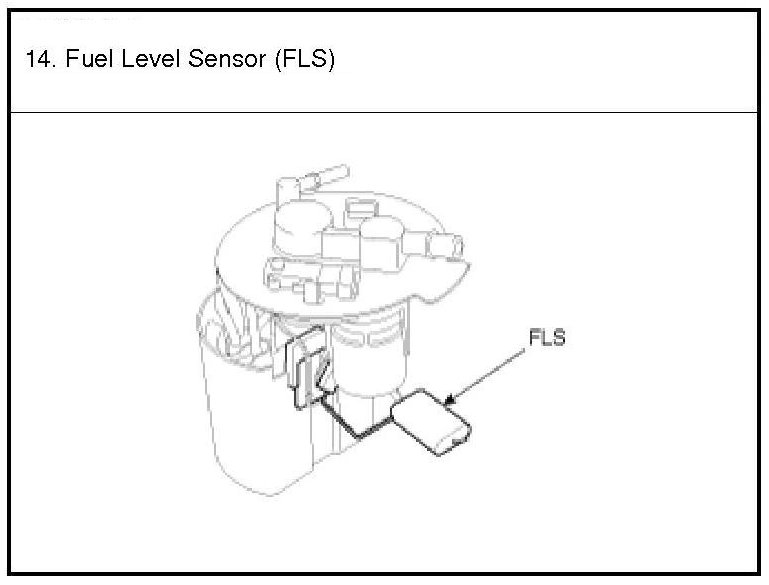 14. Fuel Level Sensor (FLS)

FLS