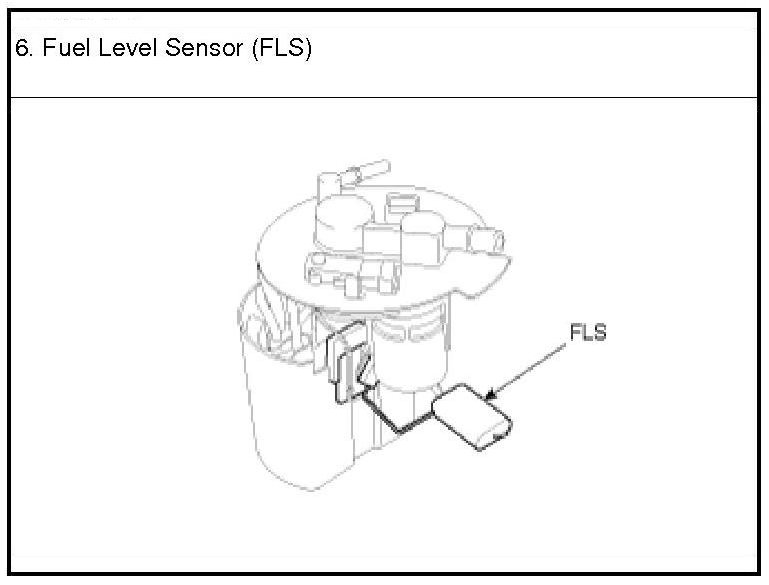 6. Fuel Level Sensor (FLS)

FLS