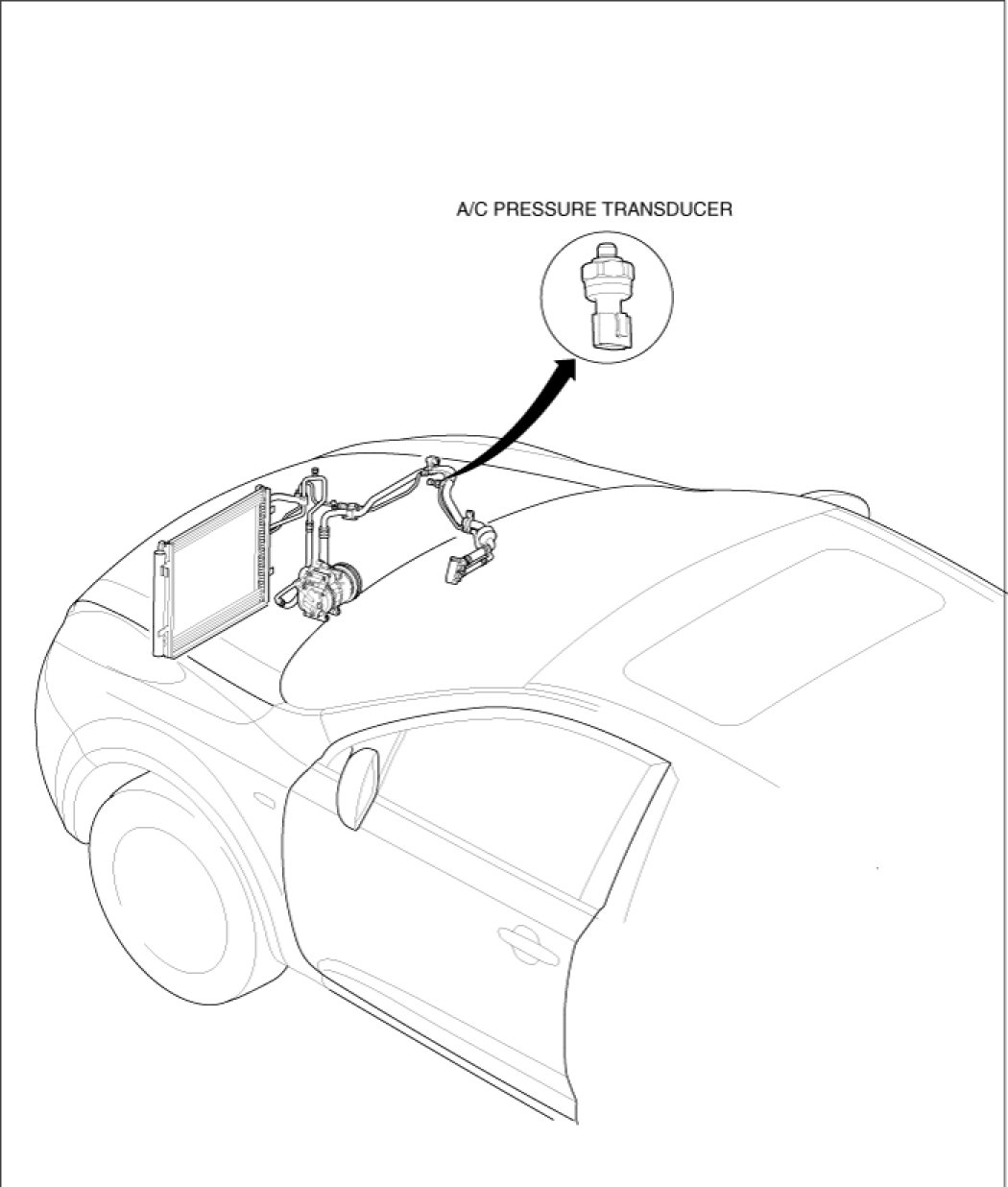 A/C PRESSURE TRANSDUCER