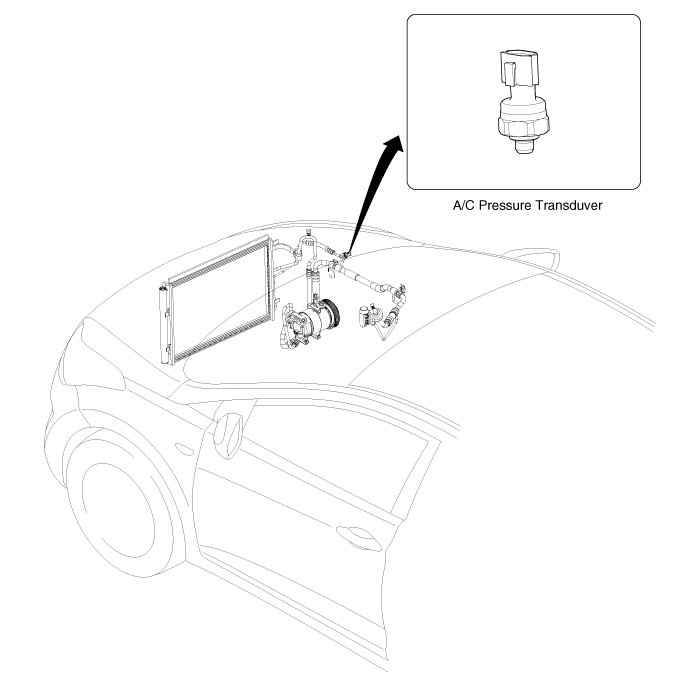 A/C Pressure Transduver