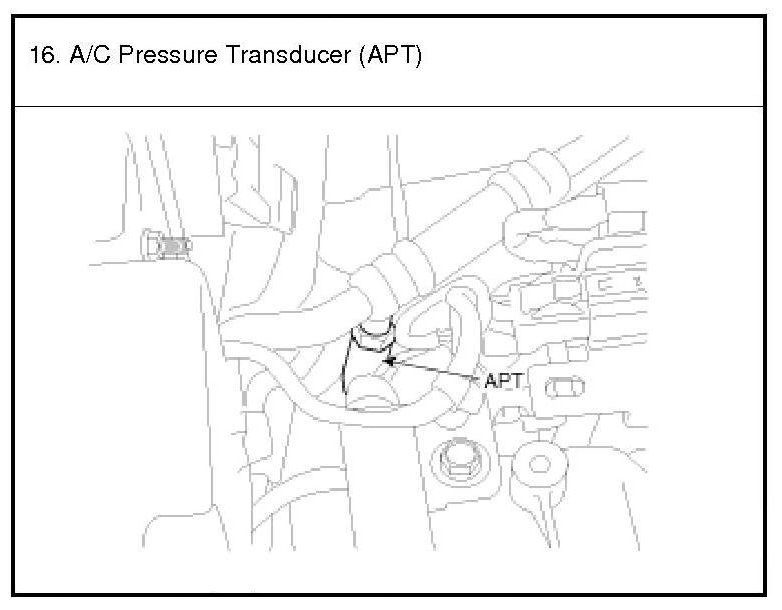 16. A/C Pressure Transducer (APT)

APT