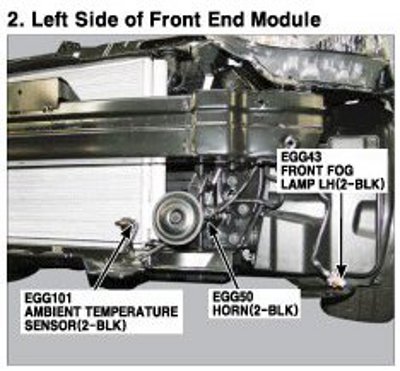 2. Left Side of Front End Module

EGG43
FRONT FOG
LAMP LH(2-BLK)

EGG101
AMBIENT TEMPERATURE
SENSOR(2-BLK)

EGG50
HORN(2-BLK)