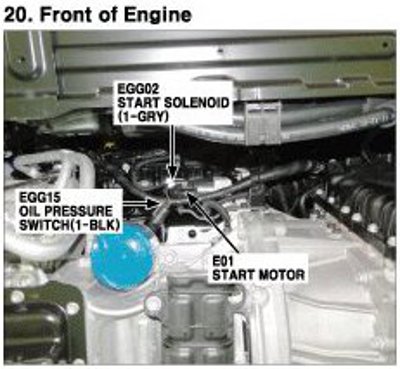 20. Front of Engine

EGG02
START SOLENOID
(1-GRY)

EGG15
OIL PRESSURE
SWITCH(1-BLK)

E01
START MOTOR