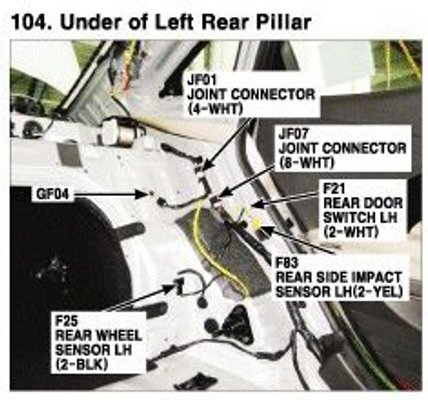 104. Under of Left Rear Pillar

JF01
JOINT CONNECTOR
(4-WHT)

JF07
JOINT CONNECTOR
(8-WHT)

GF04

F21
REAR DOOR
SWITCH LH
(2-WHT)

F83
REAR SIDE IMPACT
SENSOR LH(2-YEL)

F25
REAR WHEEL
SENSOR LH
(2-BLK)