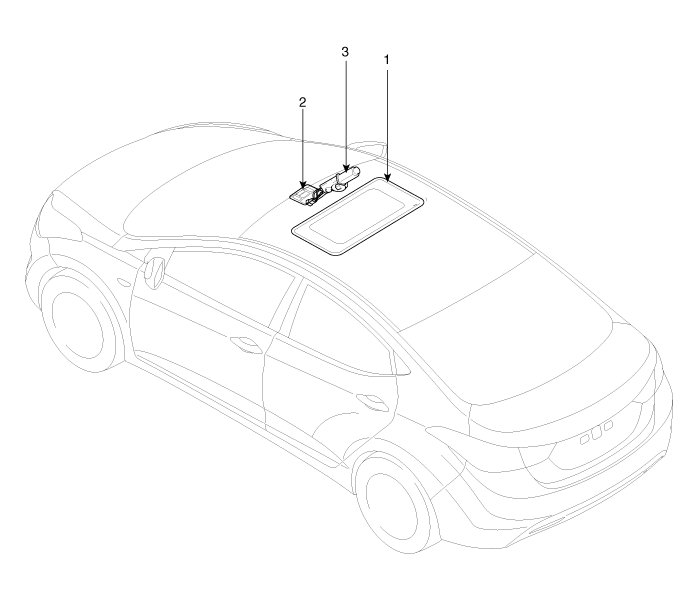 3
1
2