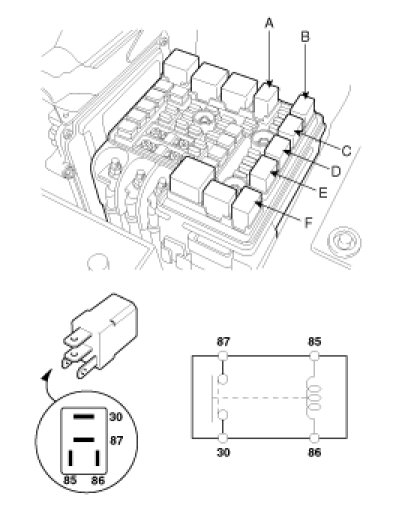 A
B
C
D
E
F

30
87
85 86

87 85
30 86