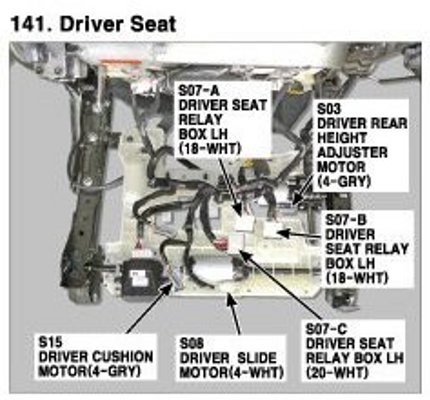 141. Driver Seat

S07-A
DRIVER SEAT
RELAY
BOX LH
(18-WHT)

S03
DRIVER REAR
HEIGHT
ADJUSTER
MOTOR
(4-GRY)

S07-B
DRIVER
SEAT RELAY
BOX LH
(18-WHT)

S15
DRIVER CUSHION
MOTOR(4-GRY)

S08
DRIVER SLIDE
MOTOR(4-WHT)

S07-C
DRIVER SEAT
RELAY BOX LH
(20-WHT)