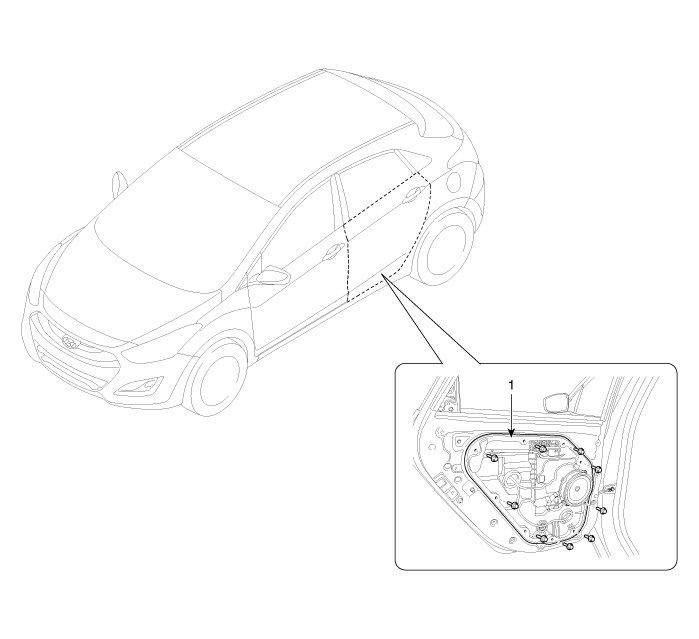 1