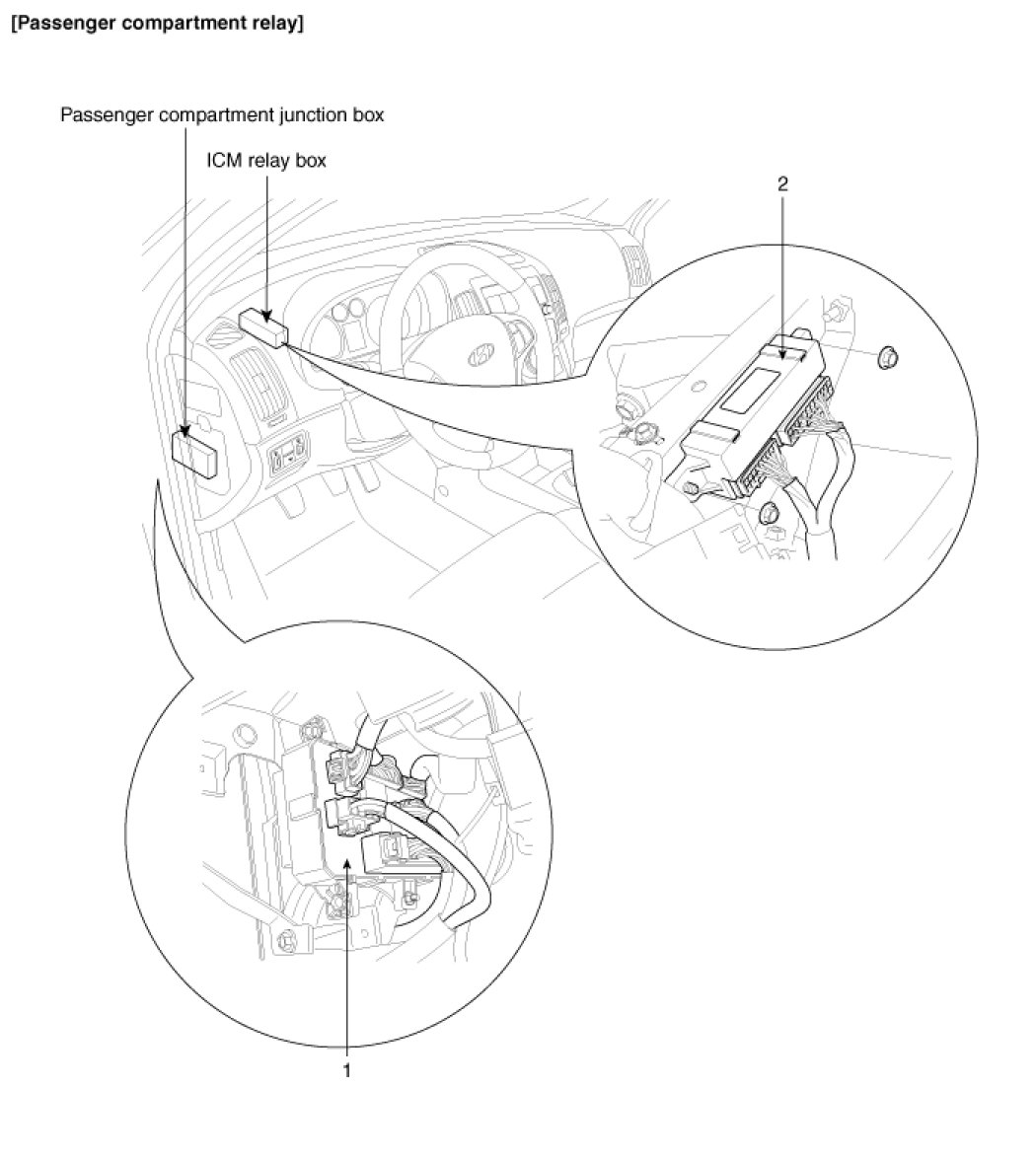 [Passenger compartment relay]

Passenger compartment junction box

ICM relay box

2

1