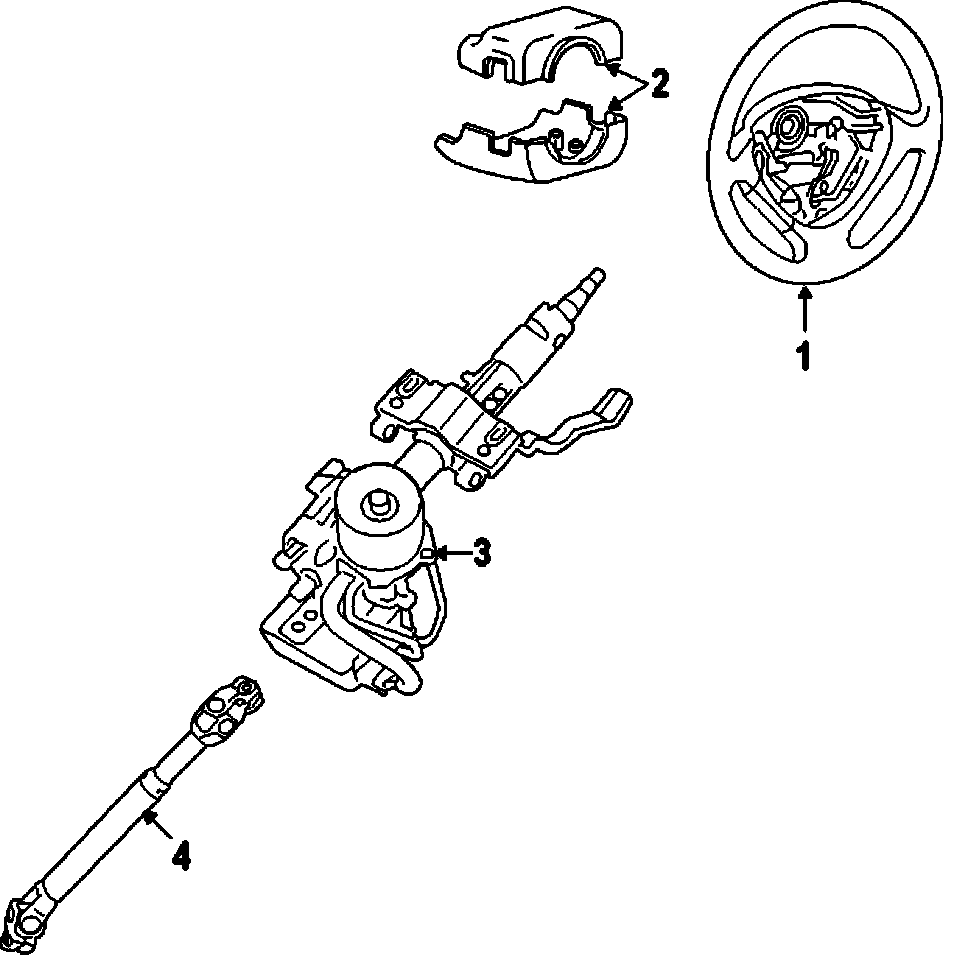 2
1
3
4