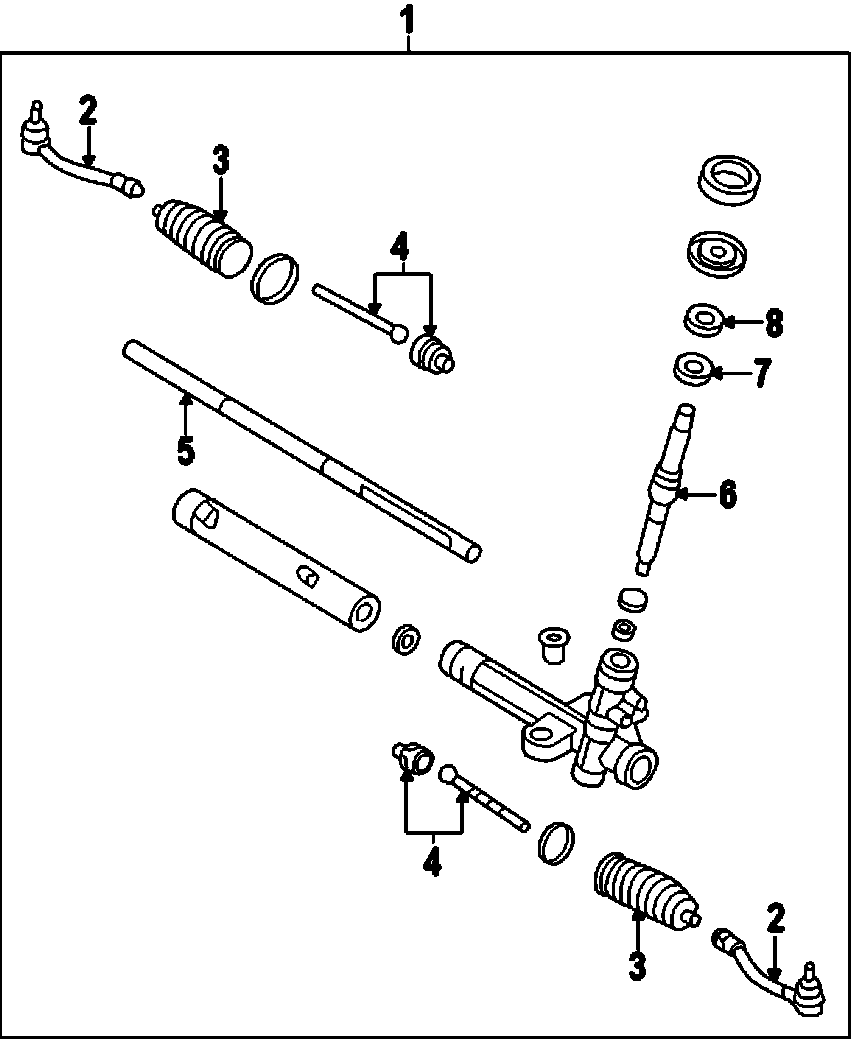 1
2
3
4
8
7
5
6
4
3
2