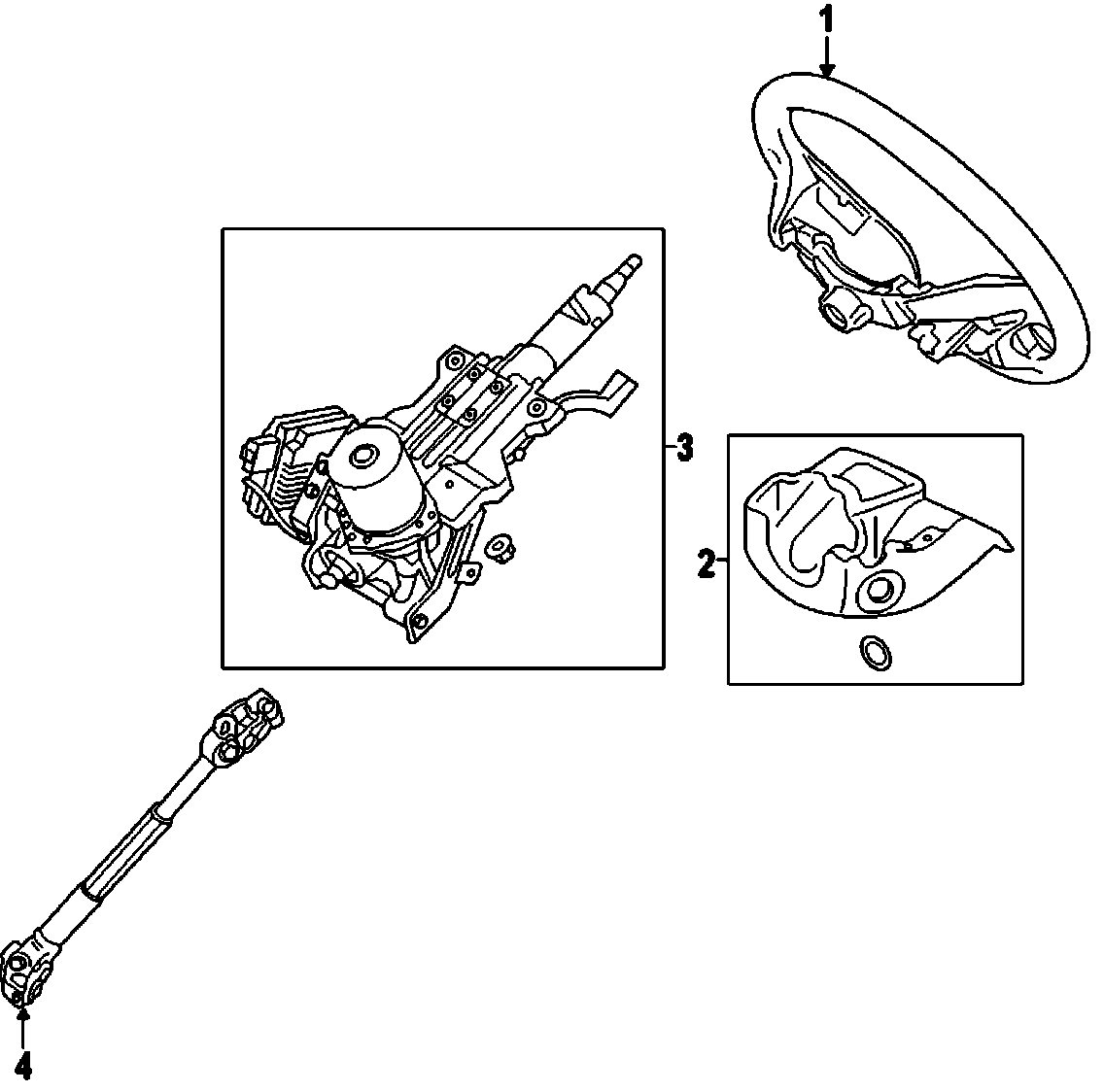 1
3
2
4