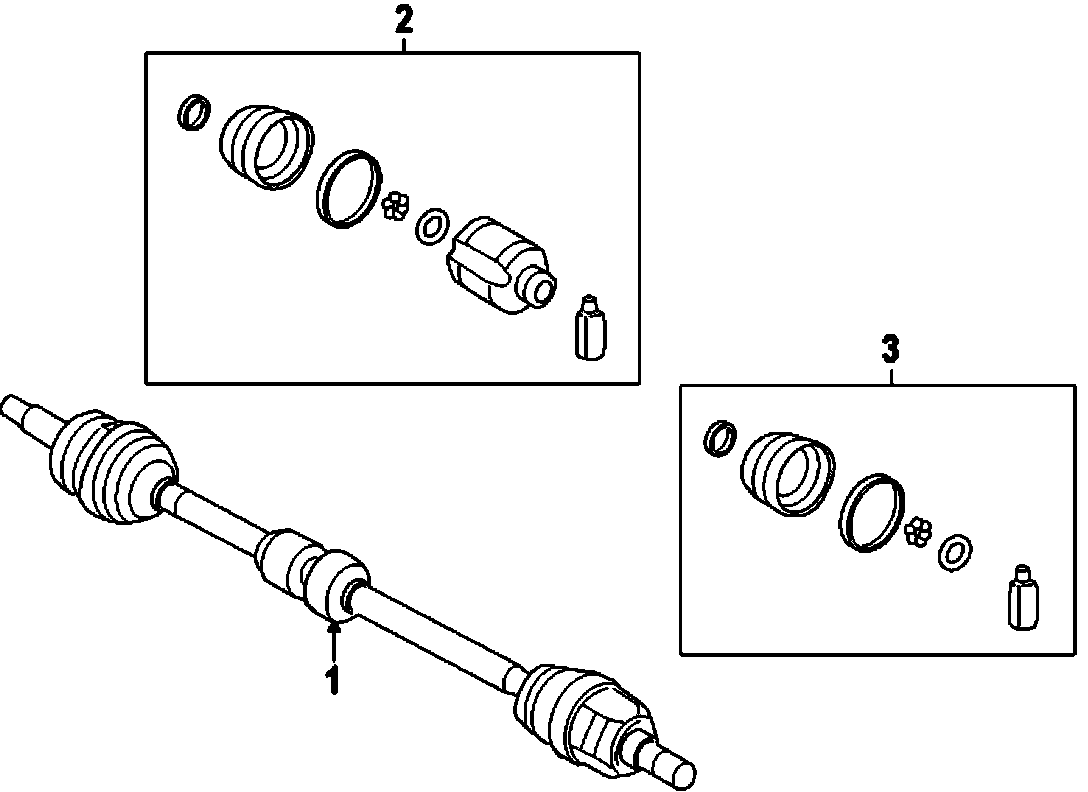 2
3
1