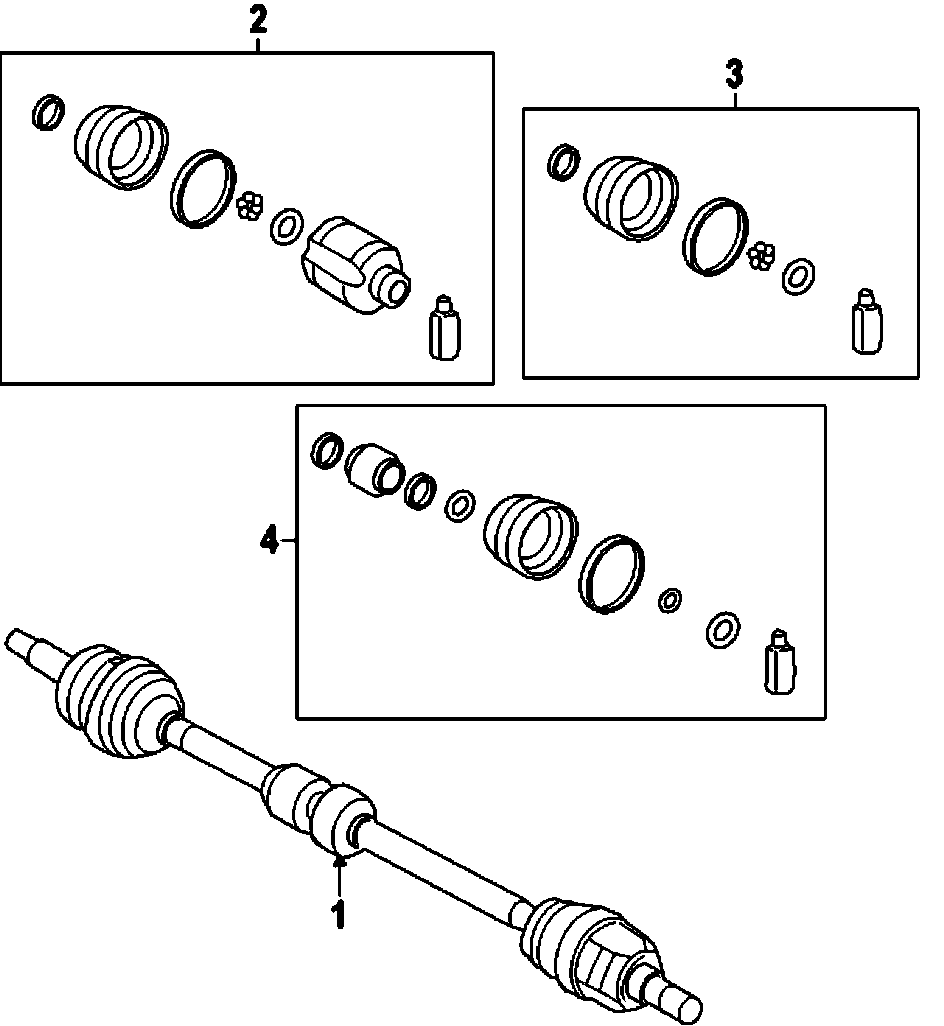 2
3
4
1