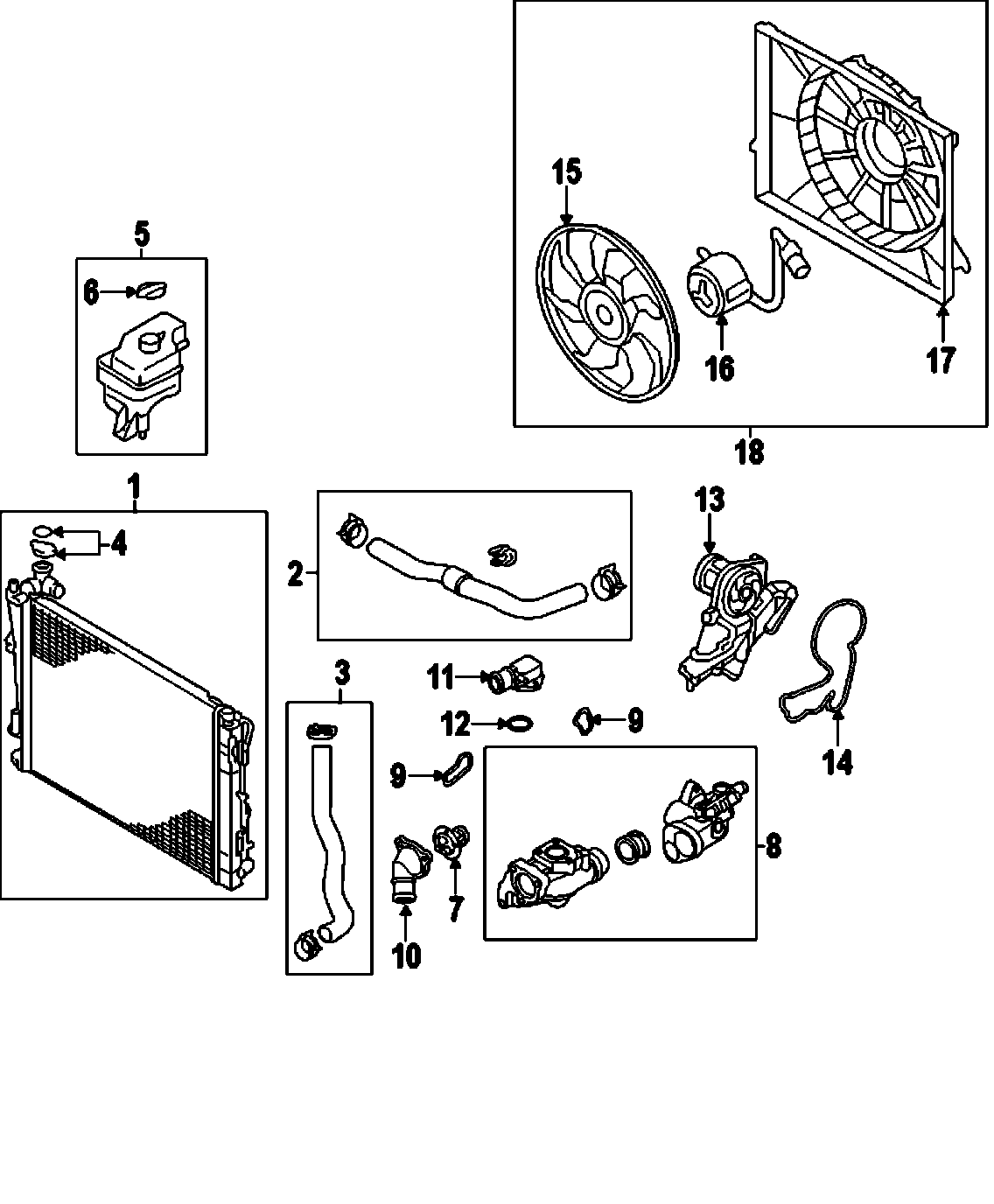 15
16
17
18
5
6
1
4
2
13
3
11
12
9
9
14
8
7
10