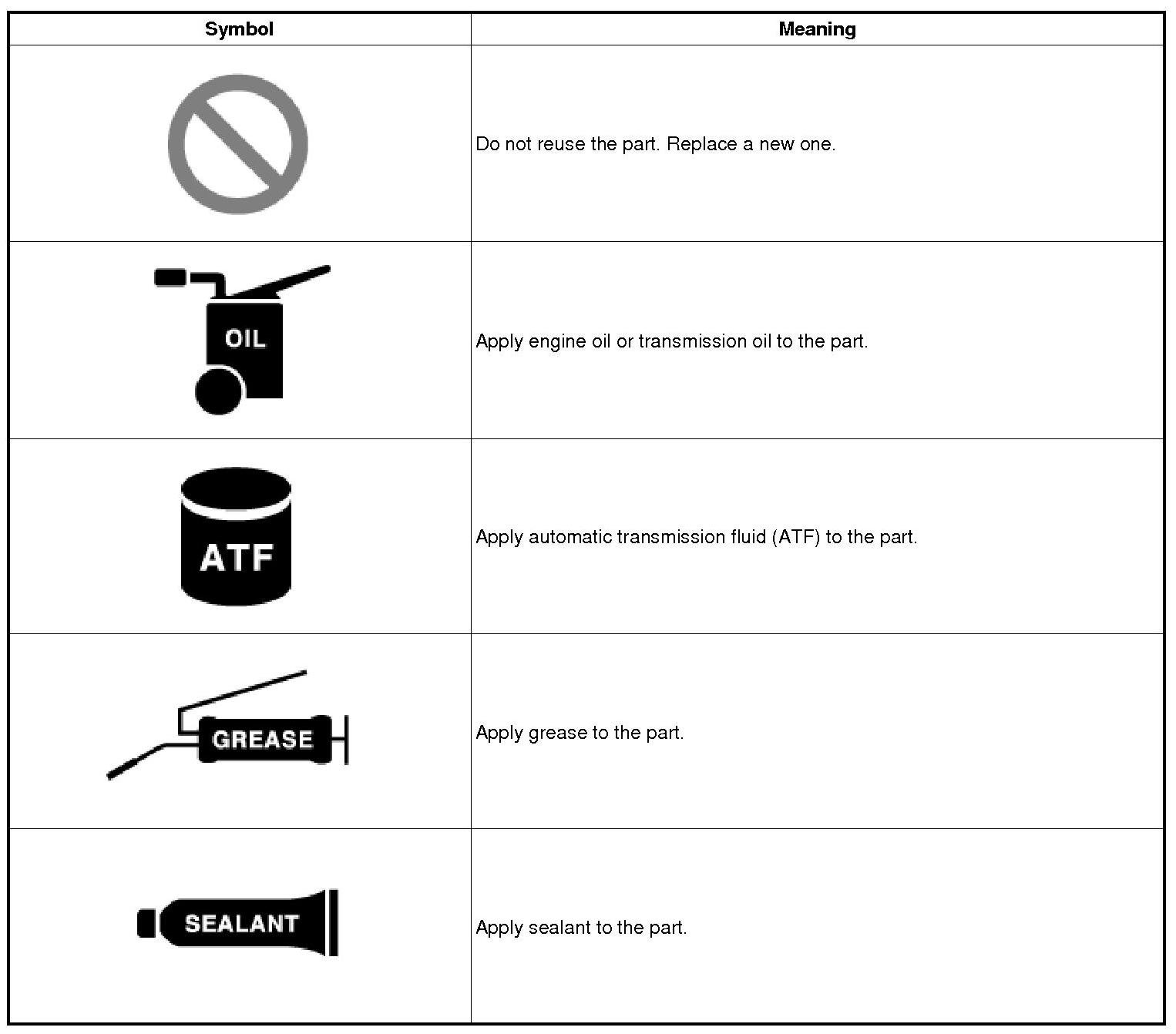 | Symbol | Meaning |
|---|---|
| | Do not reuse the part. Replace a new one. |
| OIL | Apply engine oil or transmission oil to the part. |
| ATF | Apply automatic transmission fluid (ATF) to the part. |
| GREASE | Apply grease to the part. |
| SEALANT | Apply sealant to the part. |