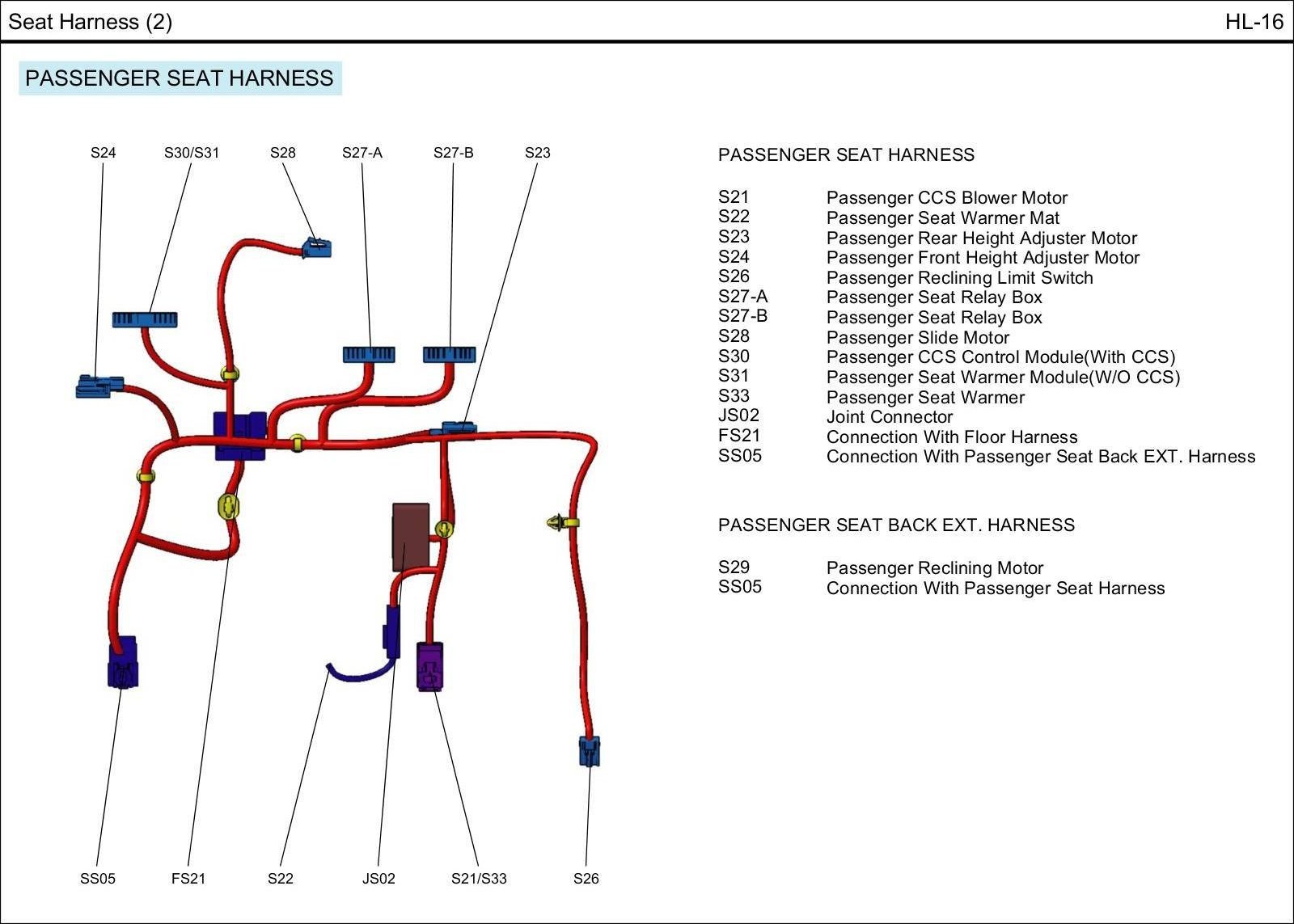 Seat Harness (2)

HL-16

PASSENGER SEAT HARNESS

S24 S30/S31 S28 S27-A S27-B S23

SS05 FS21 S22 JS02 S21/S33 S26

PASSENGER SEAT HARNESS

| | |
|---|---|
| S21 | Passenger CCS Blower Motor |
| S22 | Passenger Seat Warmer Mat |
| S23 | Passenger Rear Height Adjuster Motor |
| S24 | Passenger Front Height Adjuster Motor |
| S26 | Passenger Reclining Limit Switch |
| S27-A | Passenger Seat Relay Box |
| S27-B | Passenger Seat Relay Box |
| S28 | Passenger Slide Motor |
| S30 | Passenger CCS Control Module(With CCS) |
| S31 | Passenger Seat Warmer Module(W/O CCS) |
| S33 | Passenger Seat Warmer |
| JS02 | Joint Connector |
| FS21 | Connection With Floor Harness |
| SS05 | Connection With Passenger Seat Back EXT. Harness |

PASSENGER SEAT BACK EXT. HARNESS

| | |
|---|---|
| S29 | Passenger Reclining Motor |
| SS05 | Connection With Passenger Seat Harness |