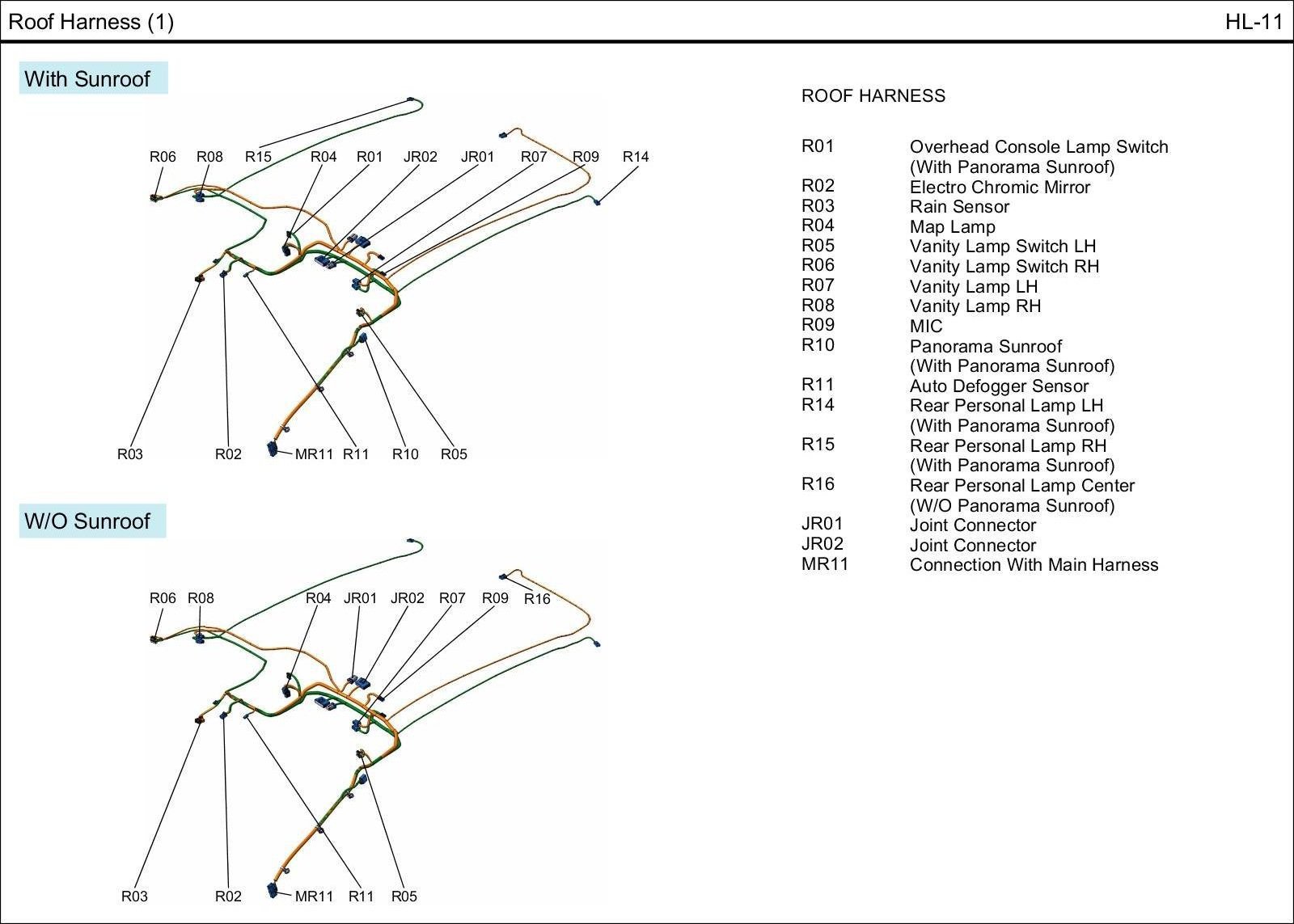 Roof Harness (1)

HL-11

With Sunroof

R06 R08 R15 R04 R01 JR02 JR01 R07 R09 R14

R03 R02 MR11 R11 R10 R05

W/O Sunroof

R06 R08 R04 JR01 JR02 R07 R09 R16

R03 R02 MR11 R11 R05

ROOF HARNESS

| | |
|---|---|
| R01 | Overhead Console Lamp Switch (With Panorama Sunroof) |
| R02 | Electro Chromic Mirror |
| R03 | Rain Sensor |
| R04 | Map Lamp |
| R05 | Vanity Lamp Switch LH |
| R06 | Vanity Lamp Switch RH |
| R07 | Vanity Lamp LH |
| R08 | Vanity Lamp RH |
| R09 | MIC |
| R10 | Panorama Sunroof (With Panorama Sunroof) |
| R11 | Auto Defogger Sensor |
| R14 | Rear Personal Lamp LH (With Panorama Sunroof) |
| R15 | Rear Personal Lamp RH (With Panorama Sunroof) |
| R16 | Rear Personal Lamp Center (W/O Panorama Sunroof) |
| JR01 | Joint Connector |
| JR02 | Joint Connector |
| MR11 | Connection With Main Harness |