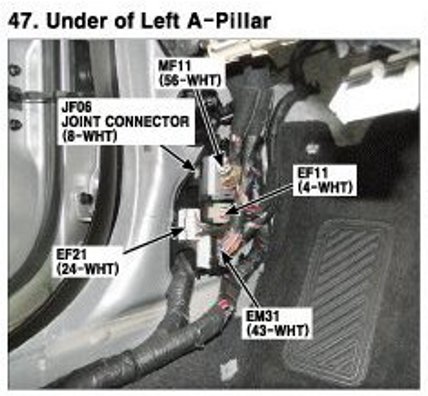 47. Under of Left A-Pillar

MF11
(56-WHT)

JF06
JOINT CONNECTOR
(8-WHT)

EF11
(4-WHT)

EF21
(24-WHT)

EM31
(43-WHT)